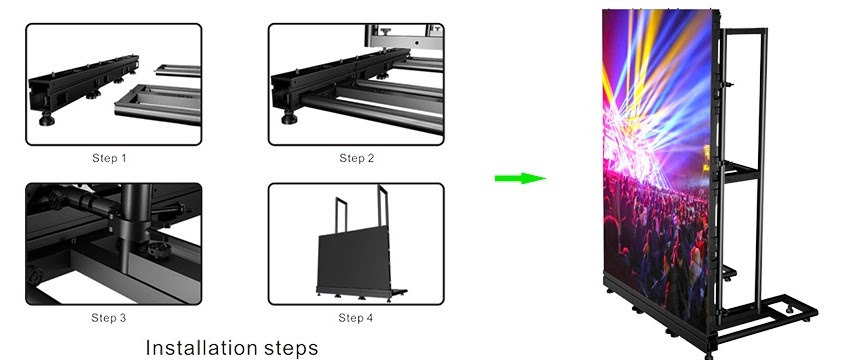 Step 1

Step 2

Step 3

Step 4

Installation steps