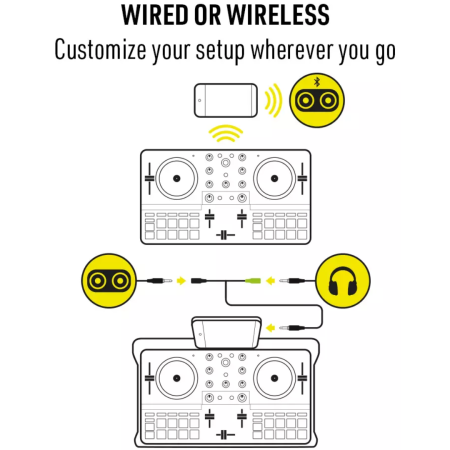 WIRED OR WIRELESS
Customize your setup wherever you go